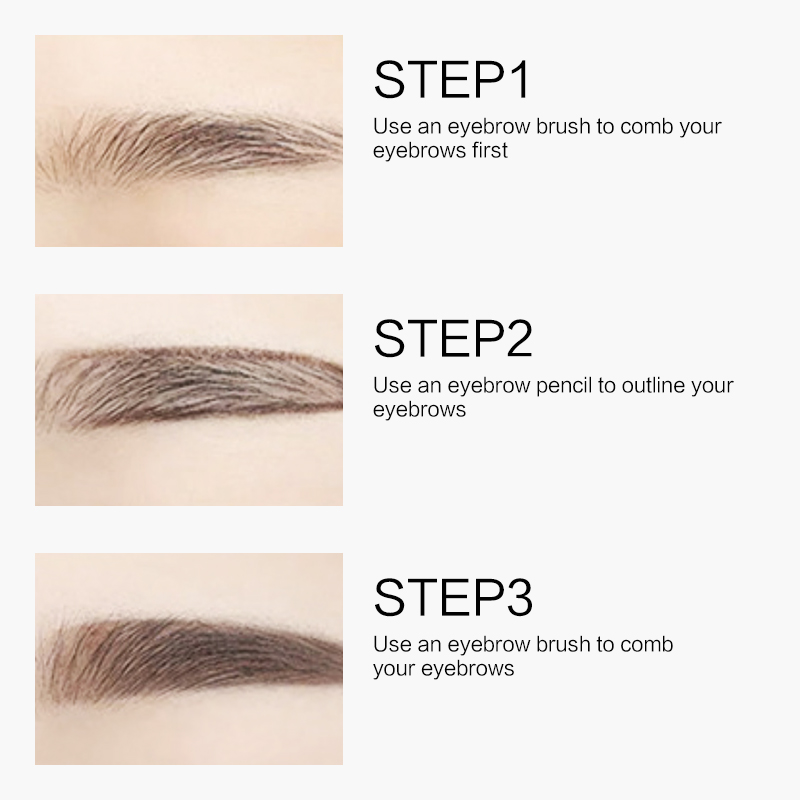 STEP1
Use an eyebrow brush to comb your eyebrows first

STEP2
Use an eyebrow pencil to outline your eyebrows

STEP3
Use an eyebrow brush to comb your eyebrows